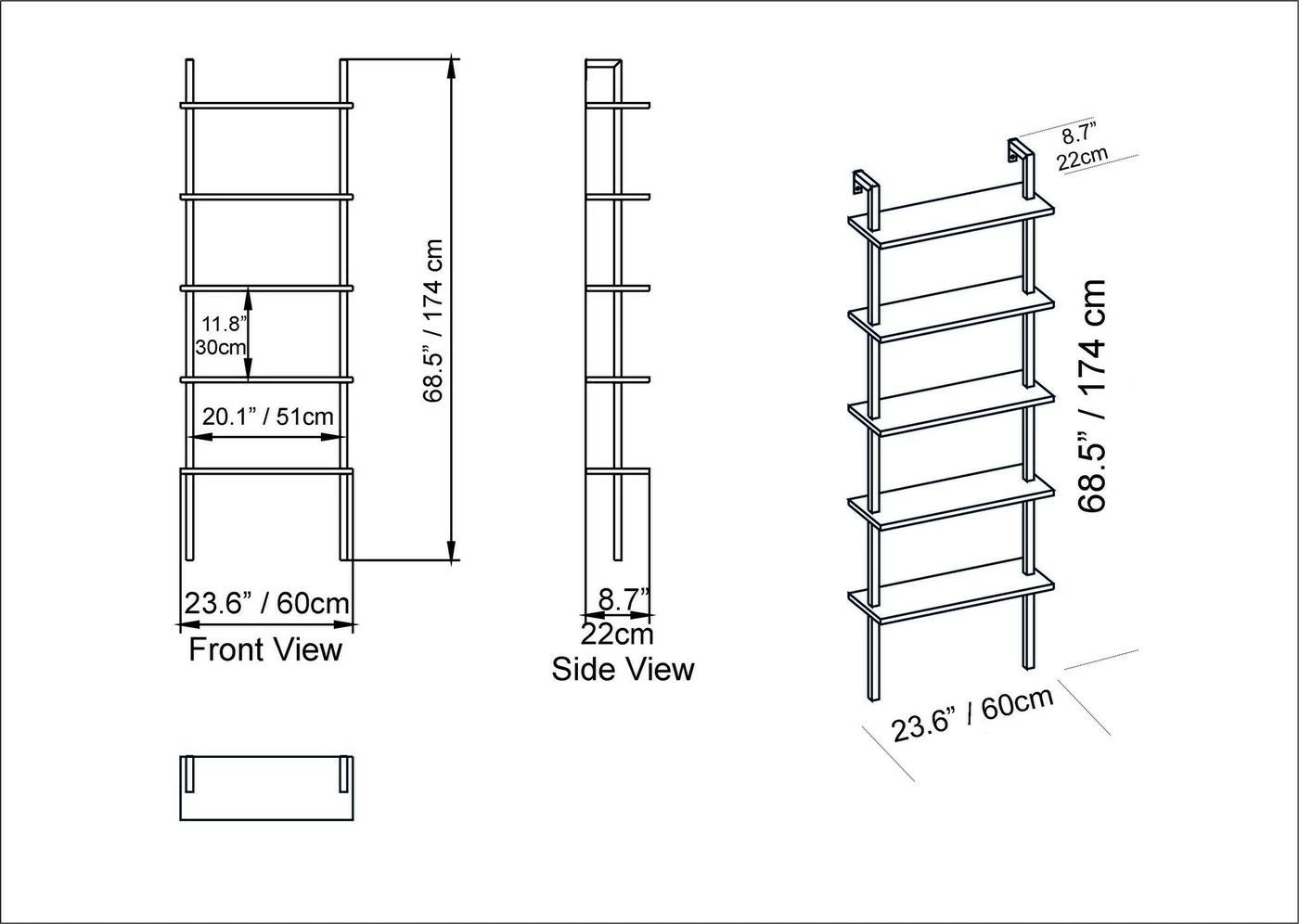 11.8”
30cm

20.1” / 51cm

68.5” / 174 cm

23.6” / 60cm
Front View

8.7”
22cm
Side View

8.7”
22cm

68.5” / 174 cm

23.6” / 60cm