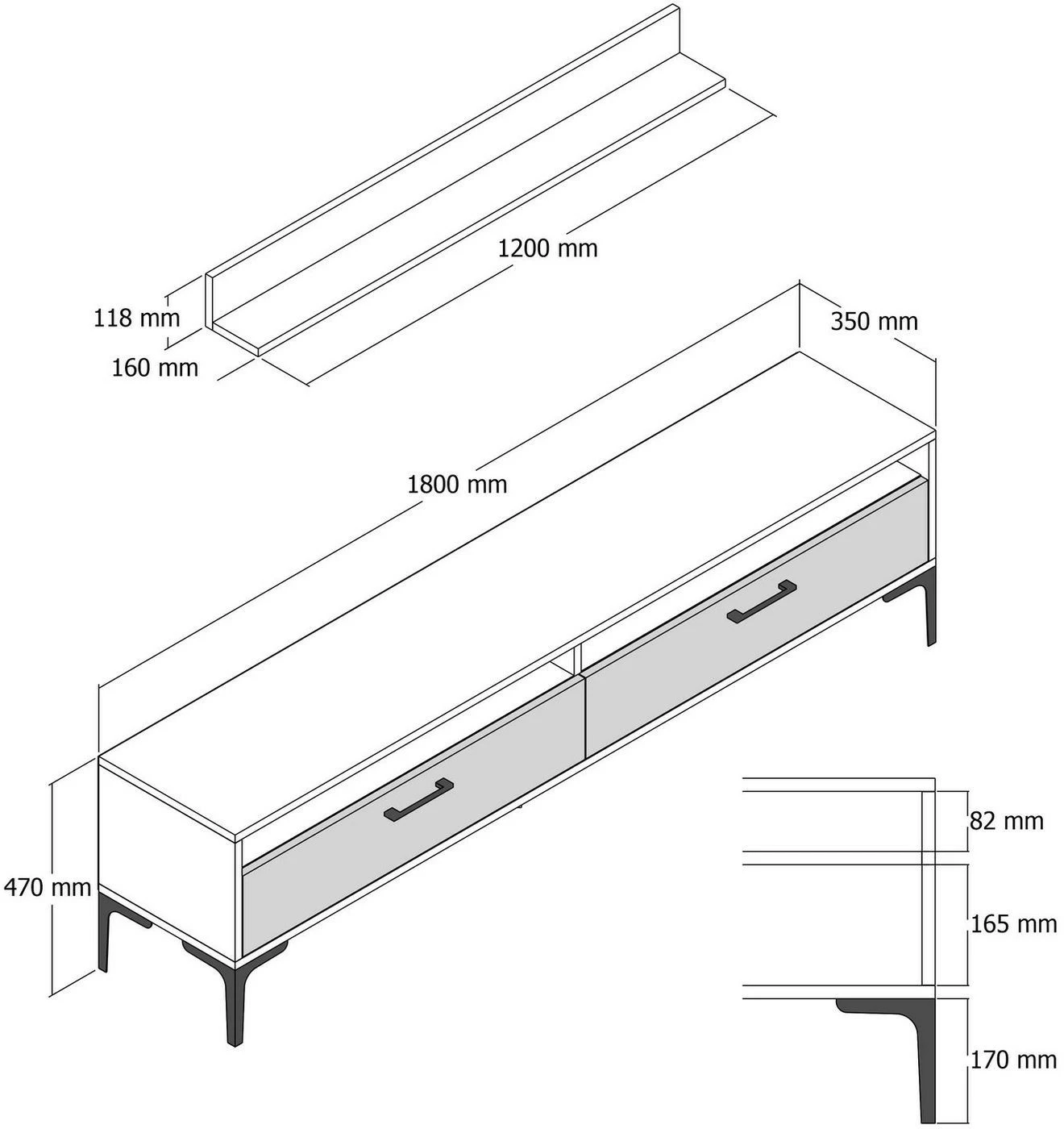 1200 mm

118 mm

160 mm

350 mm

1800 mm

470 mm

82 mm

165 mm

170 mm