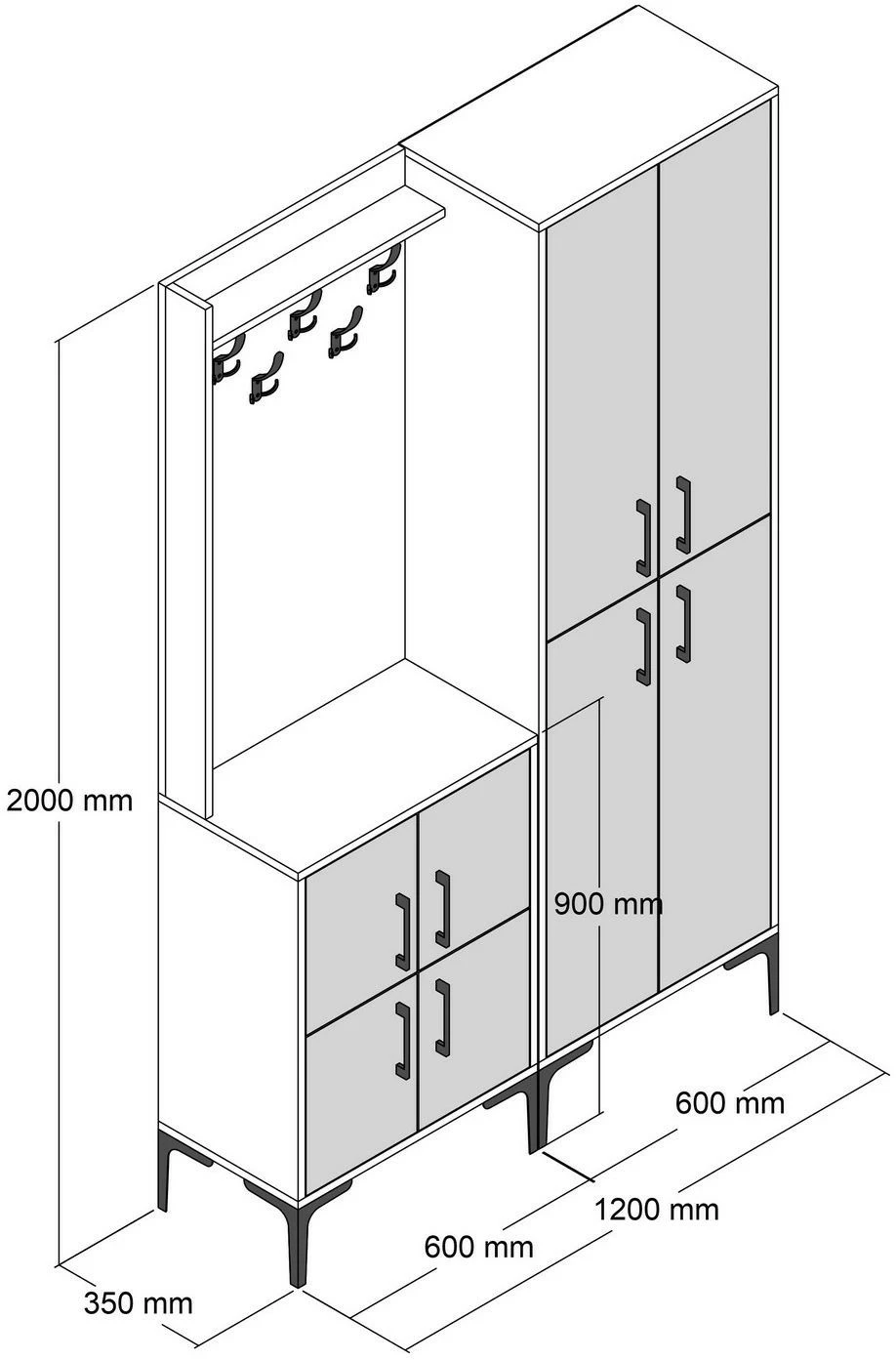 2000 mm
900 mm
600 mm
1200 mm
600 mm
350 mm