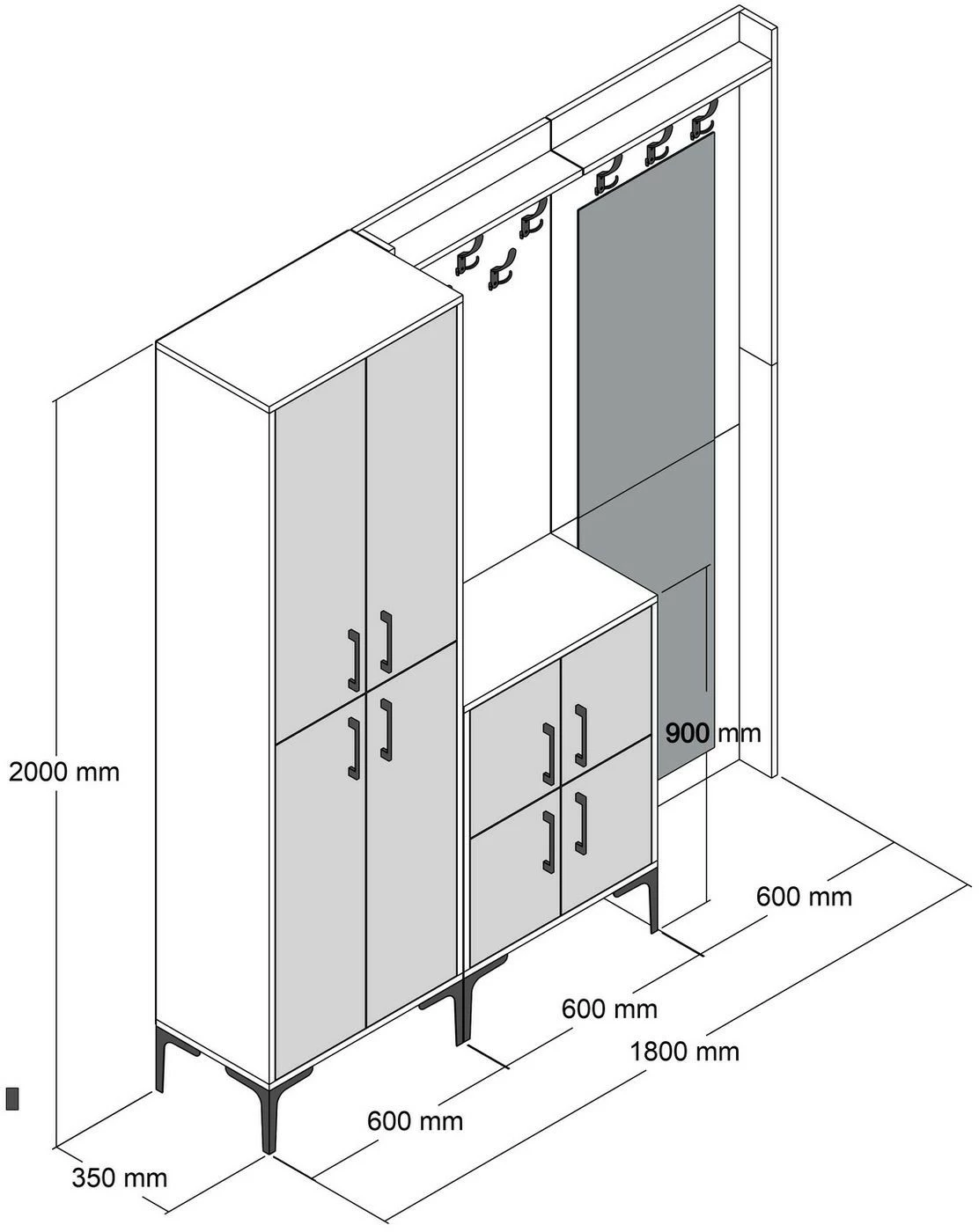 2000 mm

900 mm

600 mm

600 mm

1800 mm

600 mm

350 mm