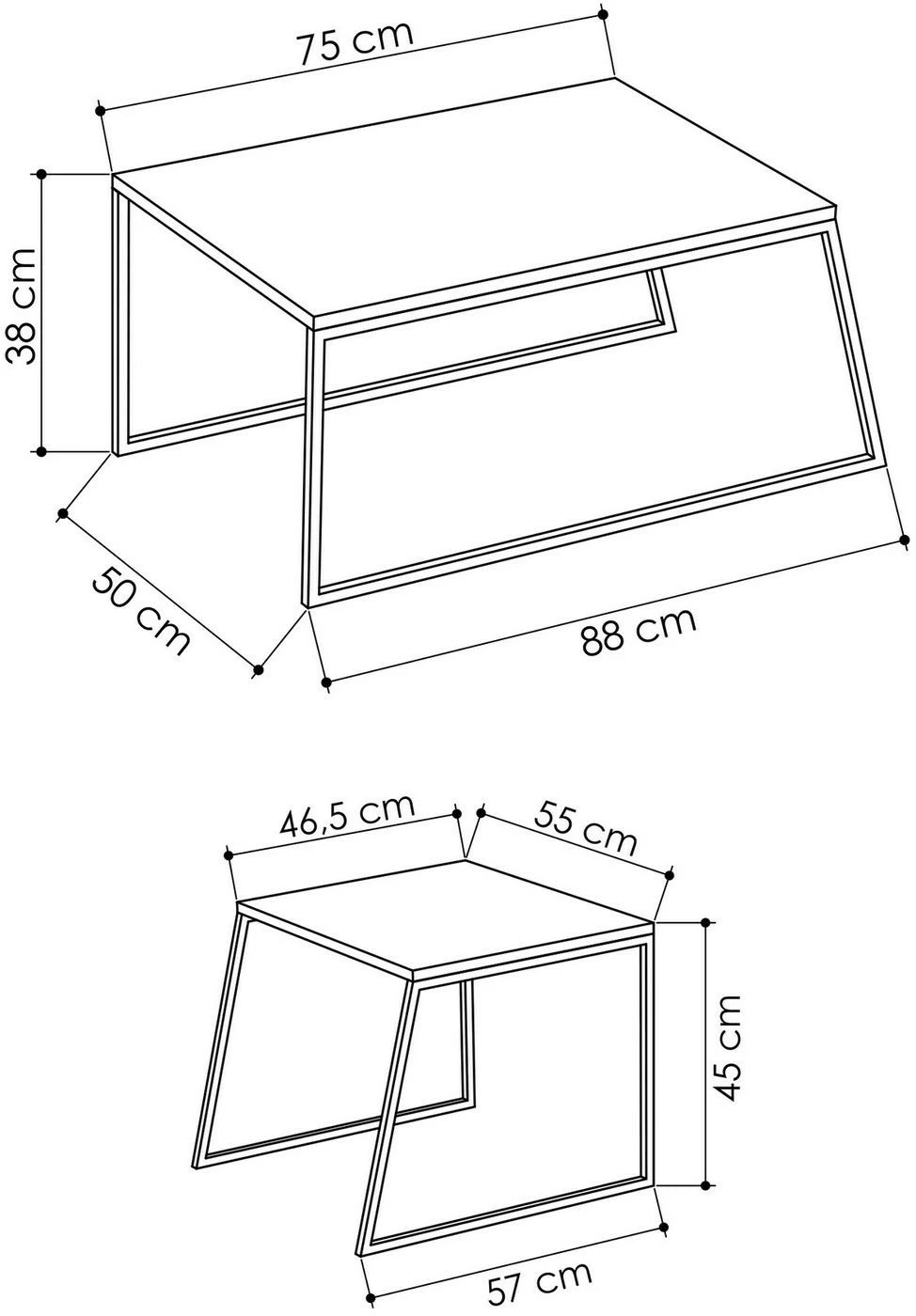 75 cm
38 cm
50 cm
88 cm
46,5 cm
55 cm
45 cm
57 cm