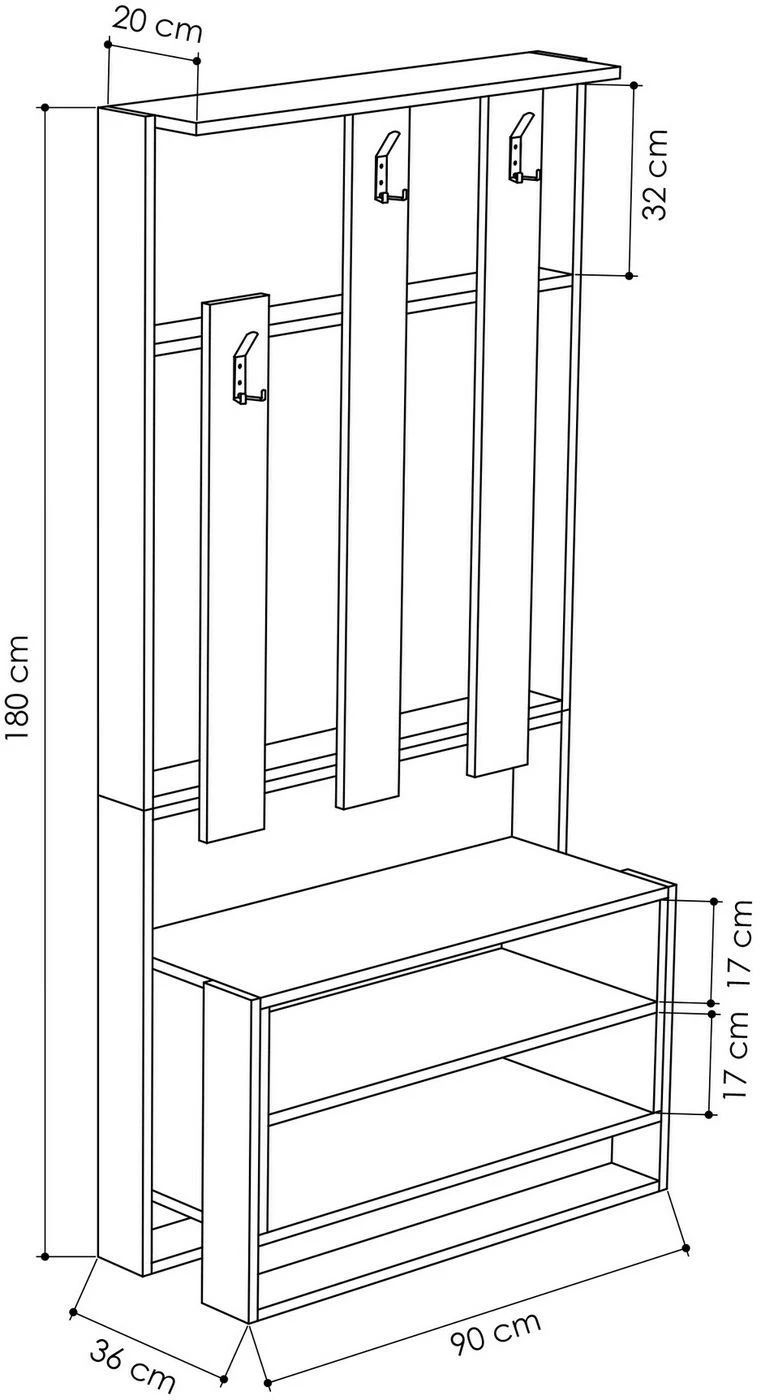 20 cm
32 cm
180 cm
17 cm
17 cm
36 cm
90 cm