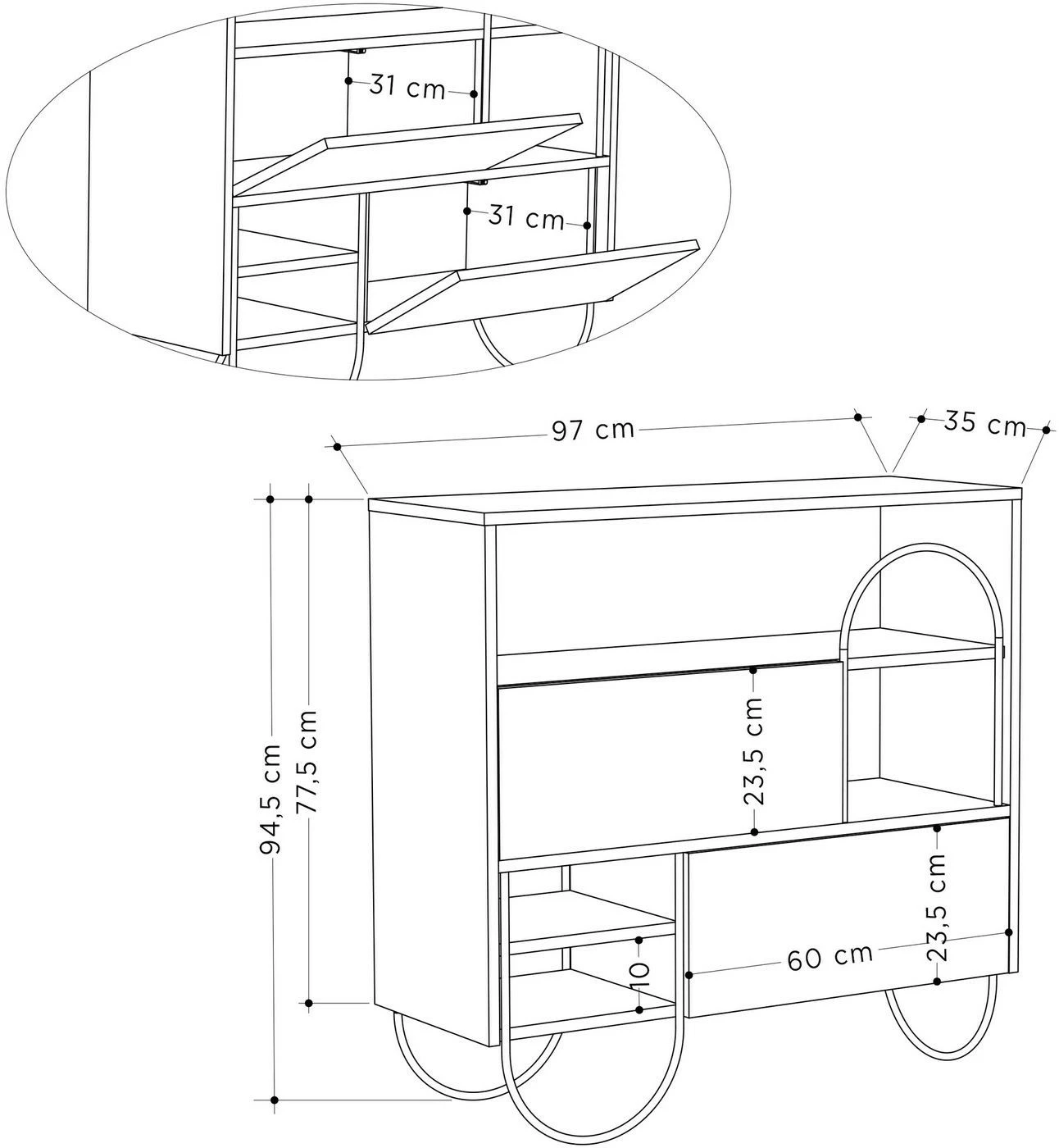 31 cm
31 cm
97 cm
35 cm
94,5 cm
77,5 cm
23,5 cm
23,5 cm
60 cm
10