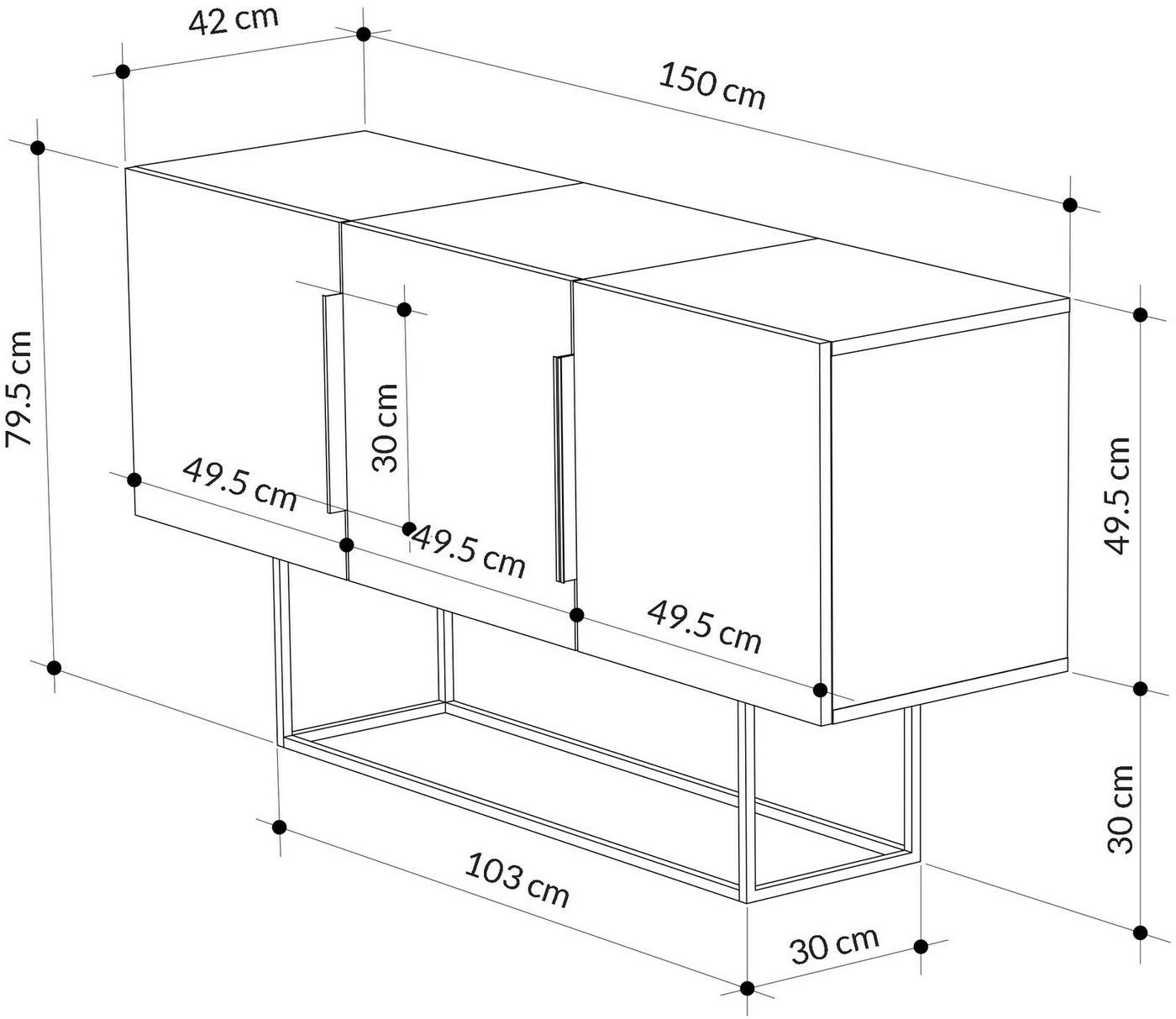 42 cm

150 cm

79.5 cm

30 cm

49.5 cm

49.5 cm

49.5 cm

49.5 cm

30 cm

103 cm

30 cm