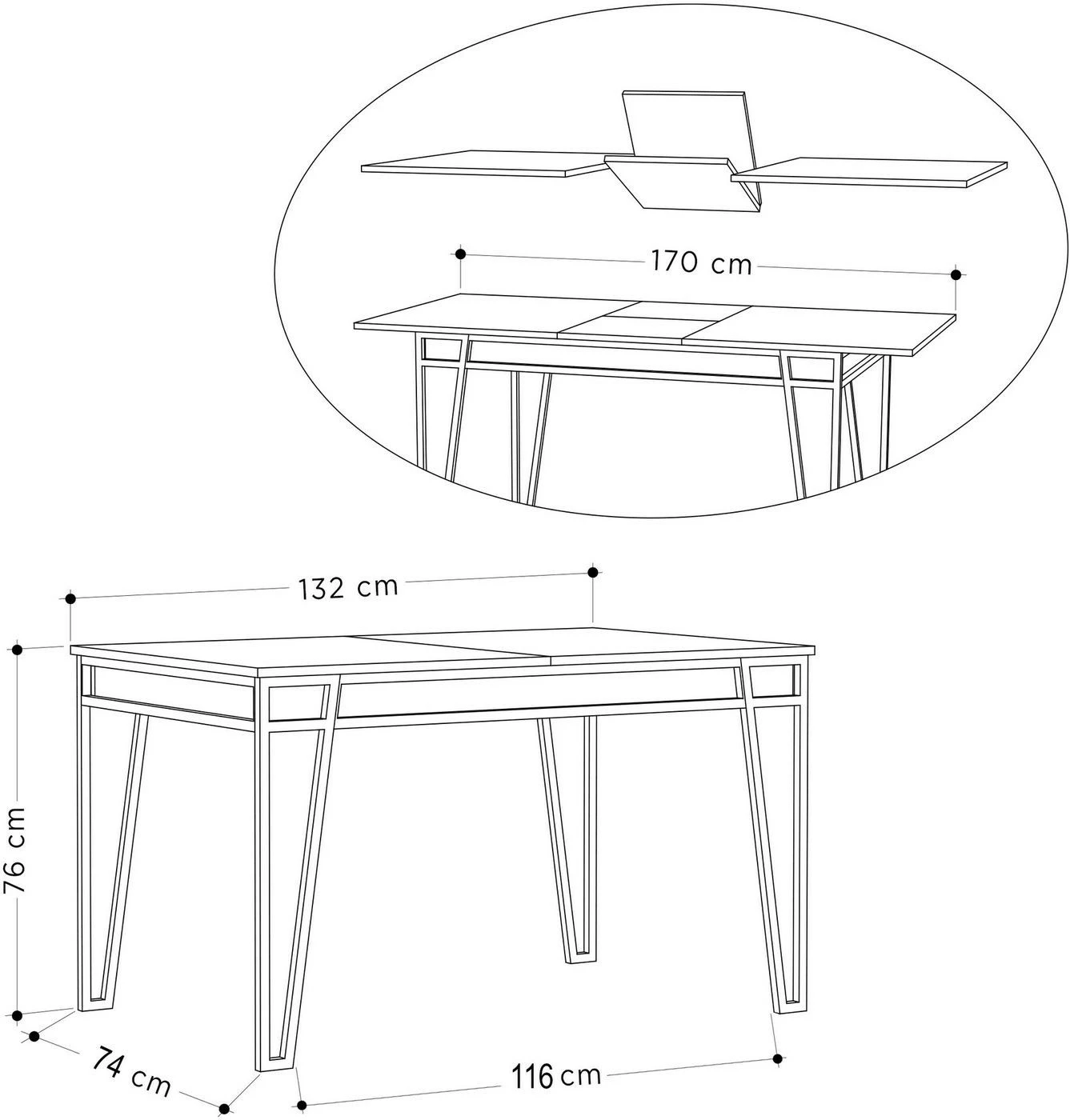 170 cm

132 cm

76 cm

74 cm

116 cm