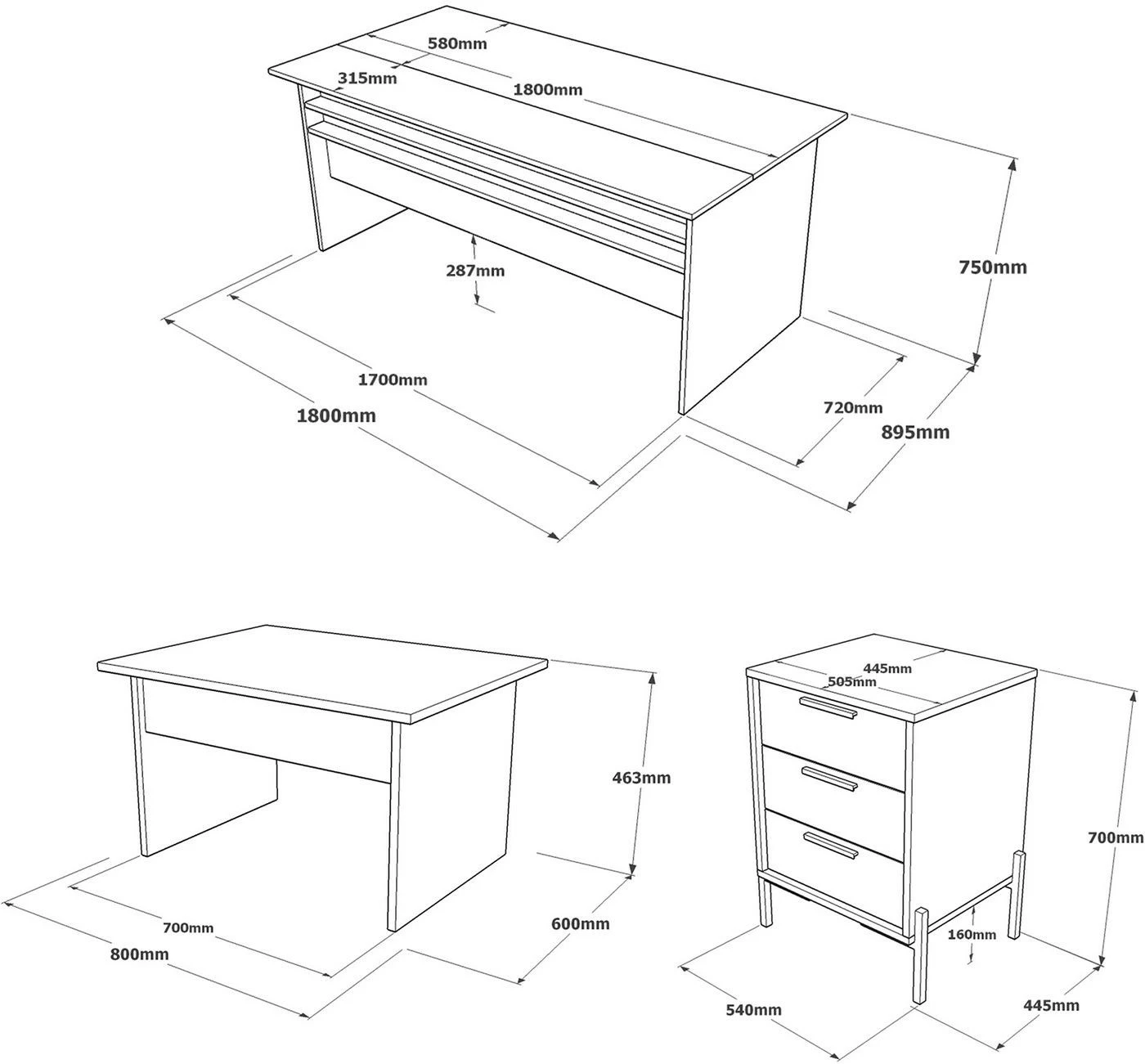 580mm
315mm
1800mm
287mm
750mm
1700mm
1800mm
720mm
895mm

463mm
700mm
800mm
600mm

445mm
505mm
700mm
160mm
540mm
445mm