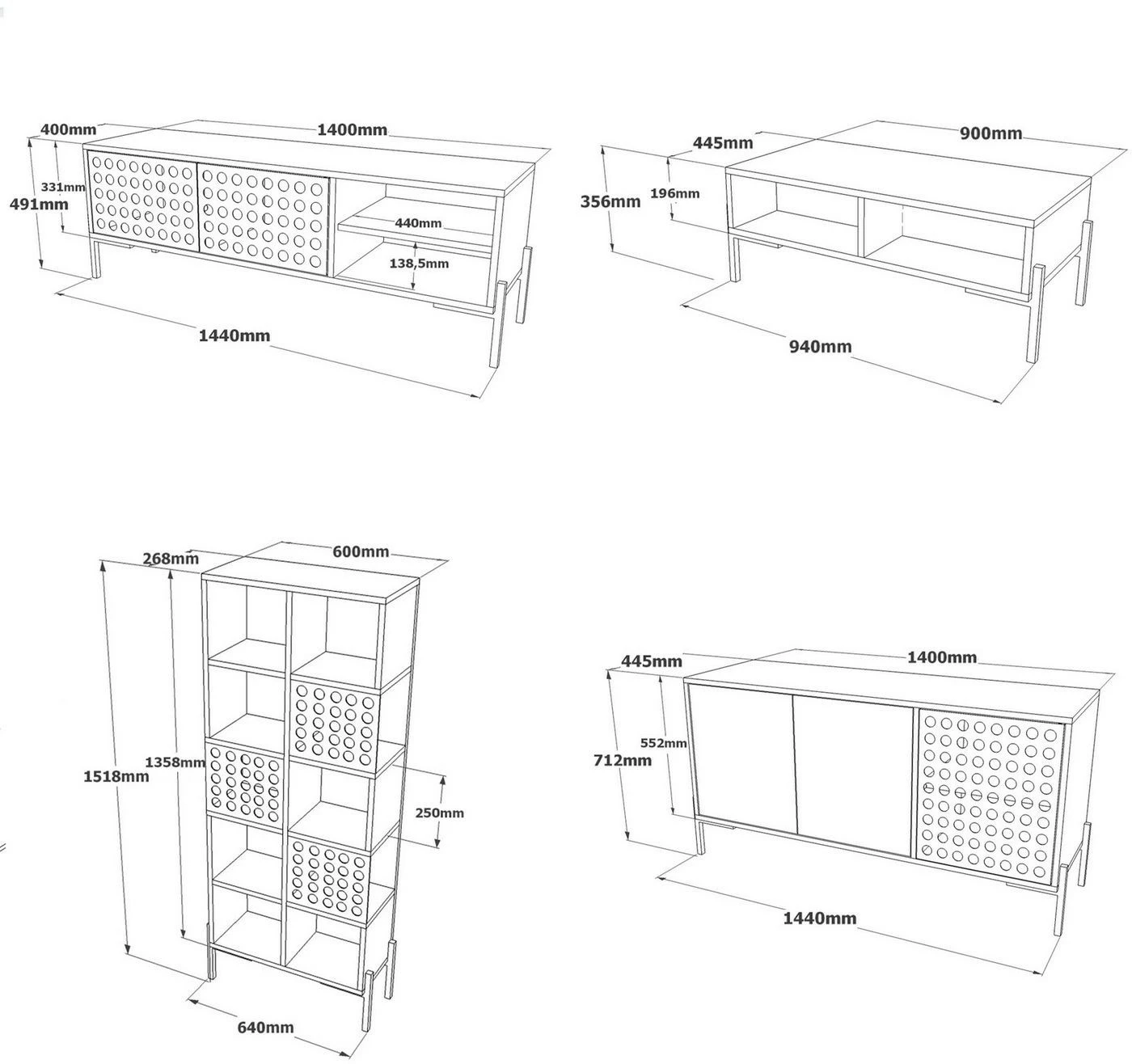 400mm
1400mm
331mm
491mm
440mm
138,5mm
1440mm

445mm
900mm
356mm
196mm
940mm

268mm
600mm
1358mm
1518mm
250mm
640mm

445mm
1400mm
552mm
712mm
1440mm