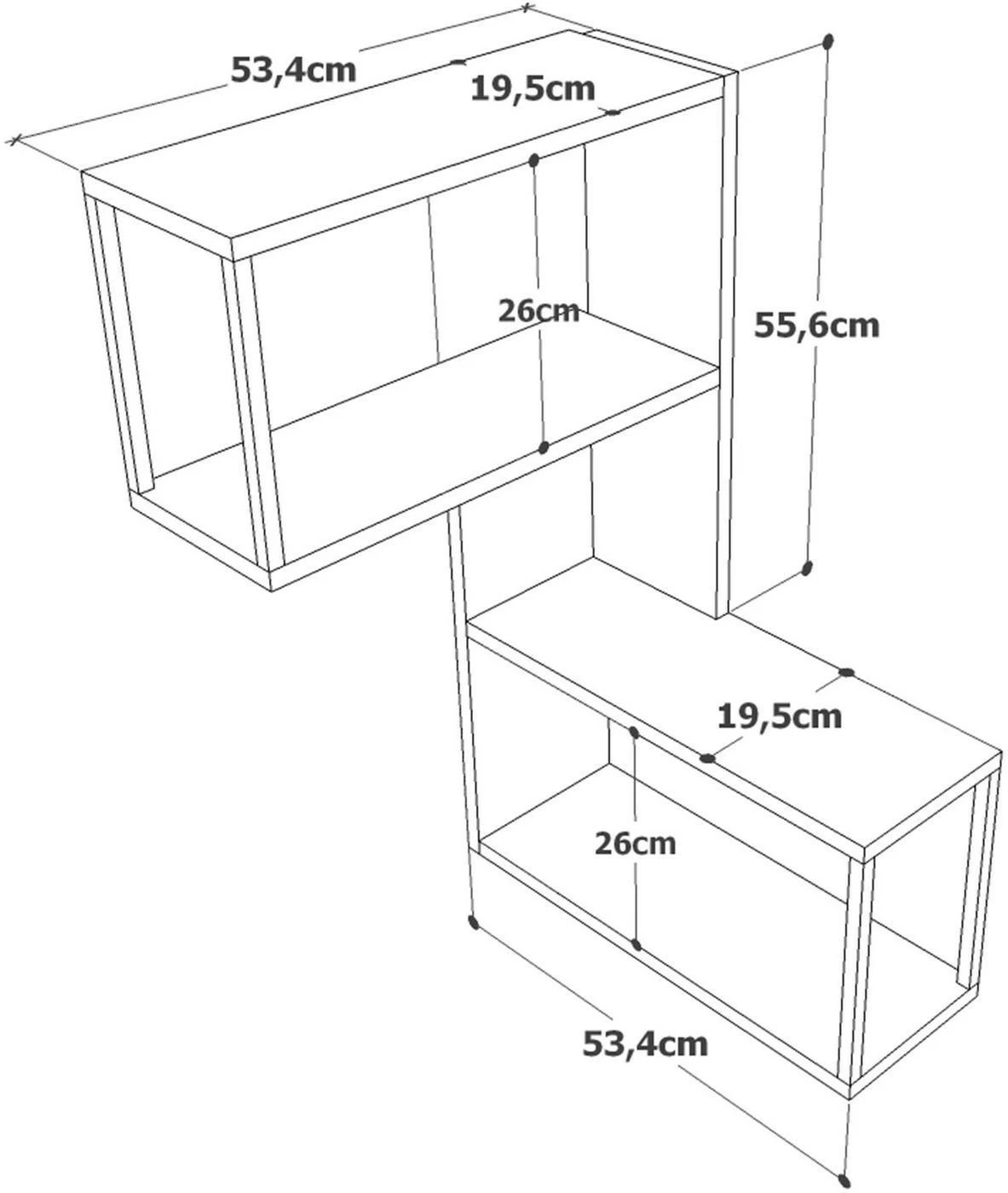 53,4cm
19,5cm
26cm
55,6cm
19,5cm
26cm
53,4cm