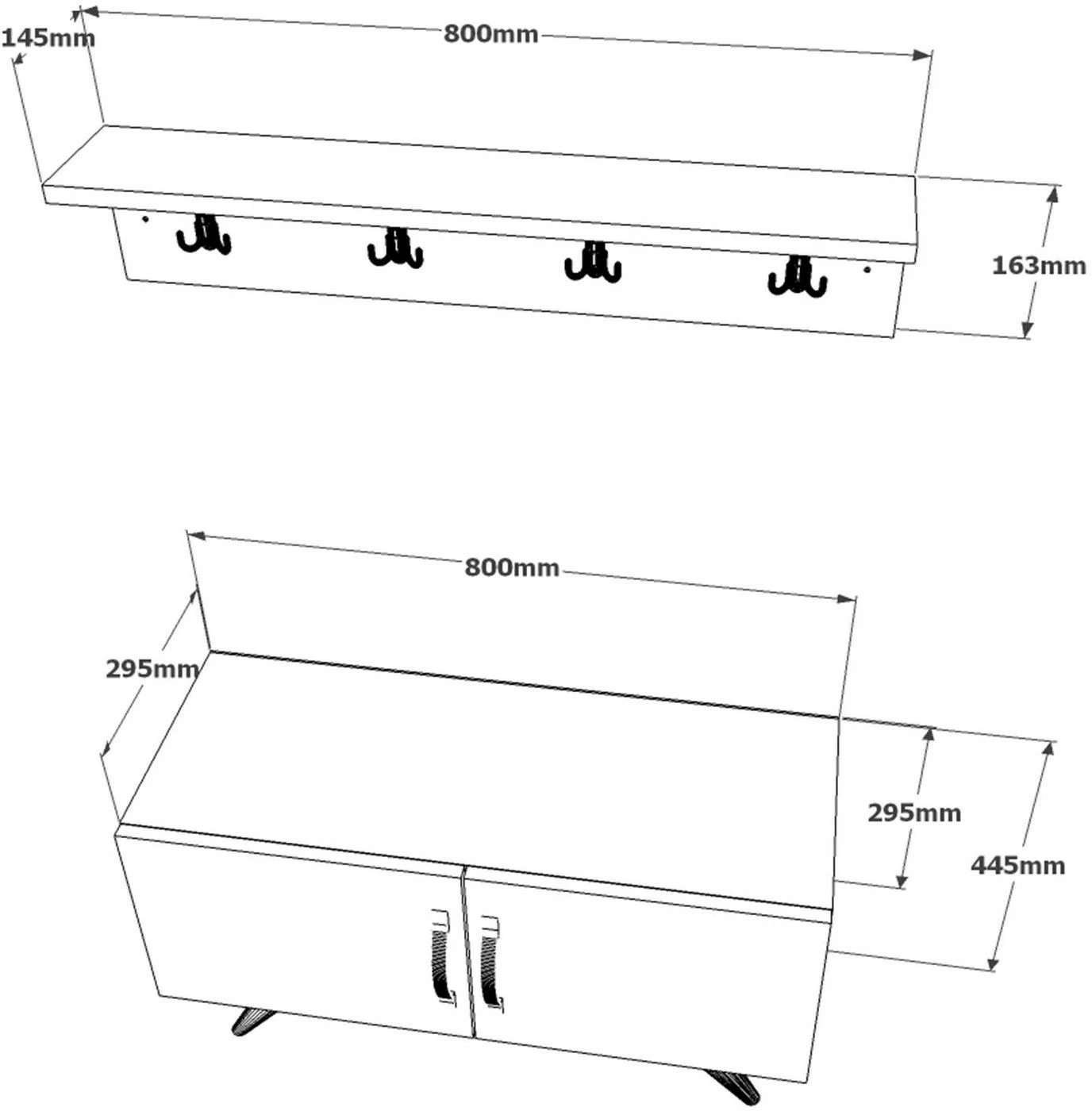 145mm
800mm
163mm

800mm
295mm
295mm
445mm